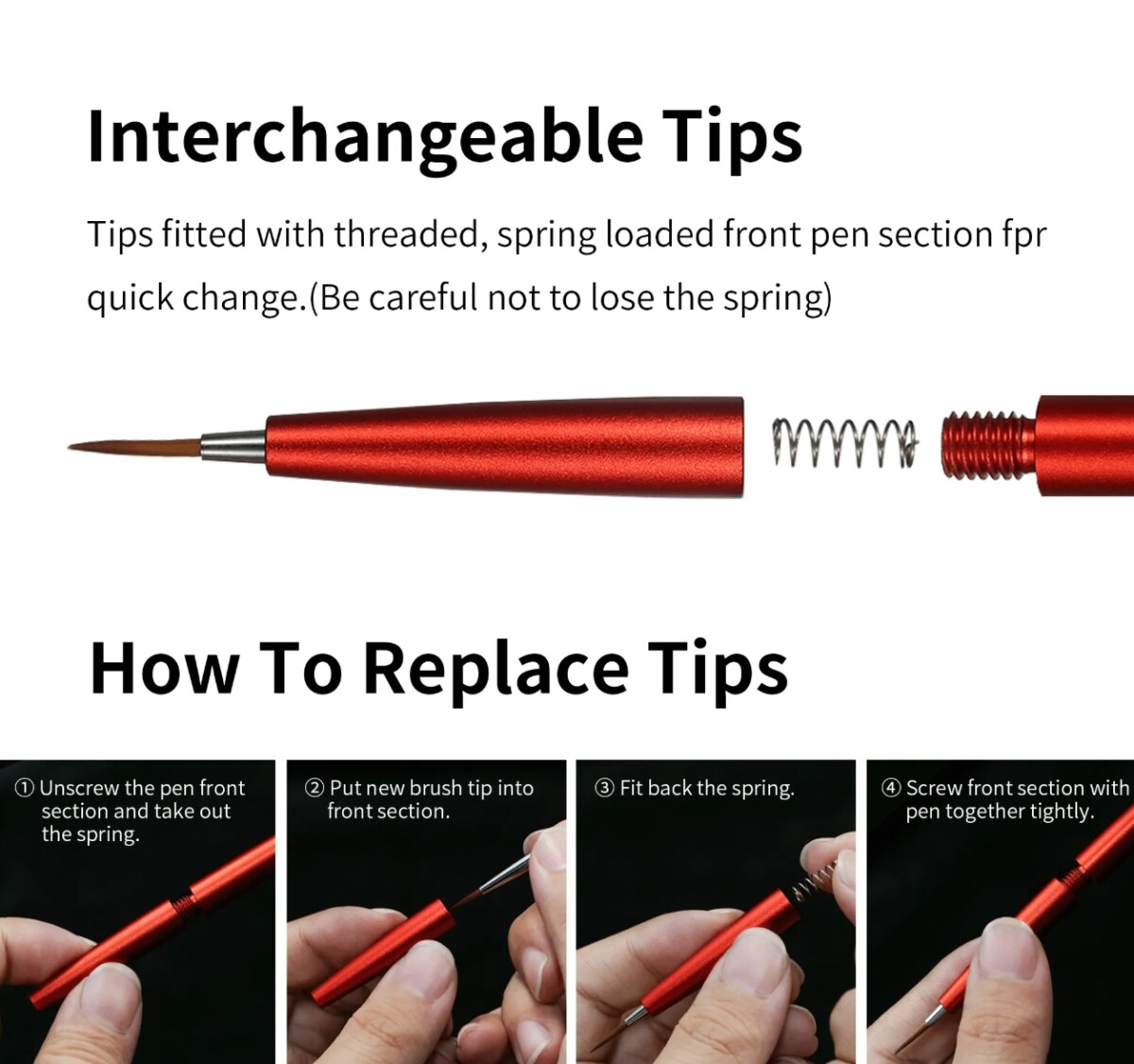 Interchangeable Tips

Tips fitted with threaded, spring loaded front pen section fpr quick change.(Be careful not to lose the spring)

How To Replace Tips

① Unscrew the pen front section and take out the spring.

② Put new brush tip into front section.

③ Fit back the spring.

④ Screw front section with pen together tightly.