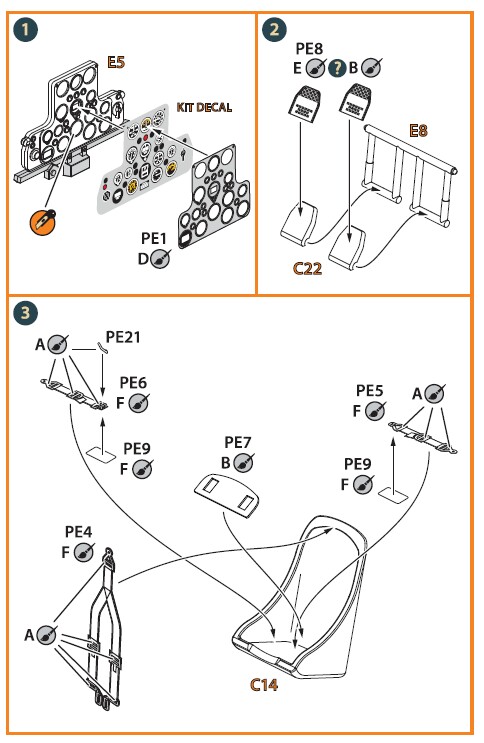 1

E5

KIT DECAL

PE1
D

2

PE8
E ? B

E8

C22

3

A
PE21

PE6
F

PE9
F

PE7
B

PE5
F
A

PE9
F

PE4
F

A

C14