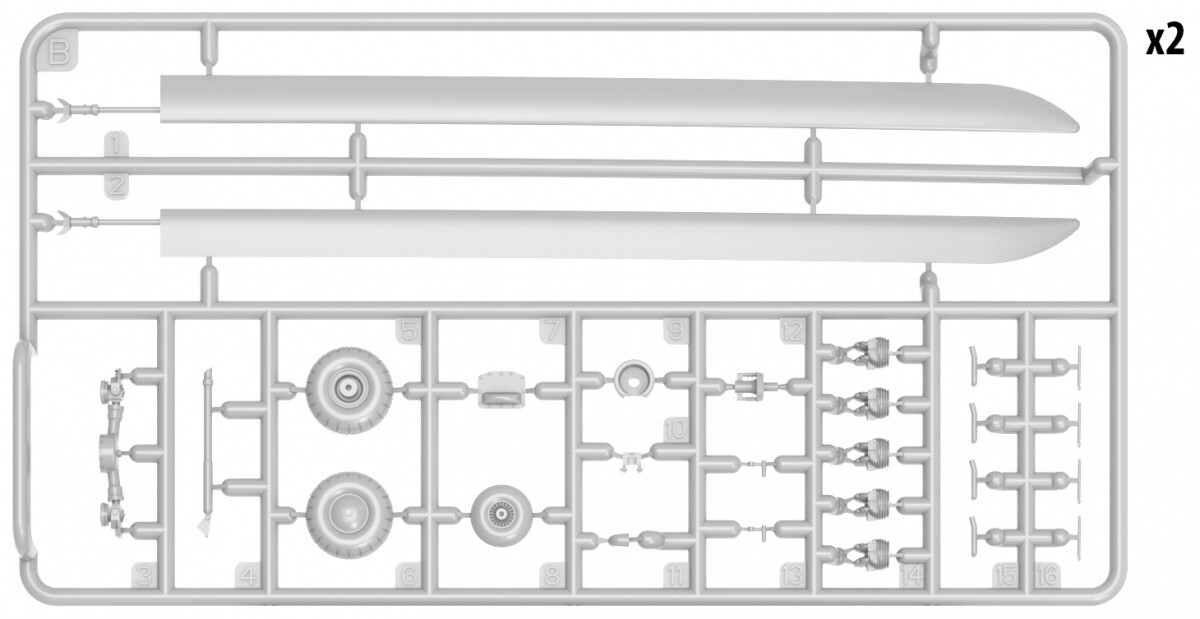 x2

B

1
2

5
7
9
12
10

3
4
6
8
11
13
14
15
16