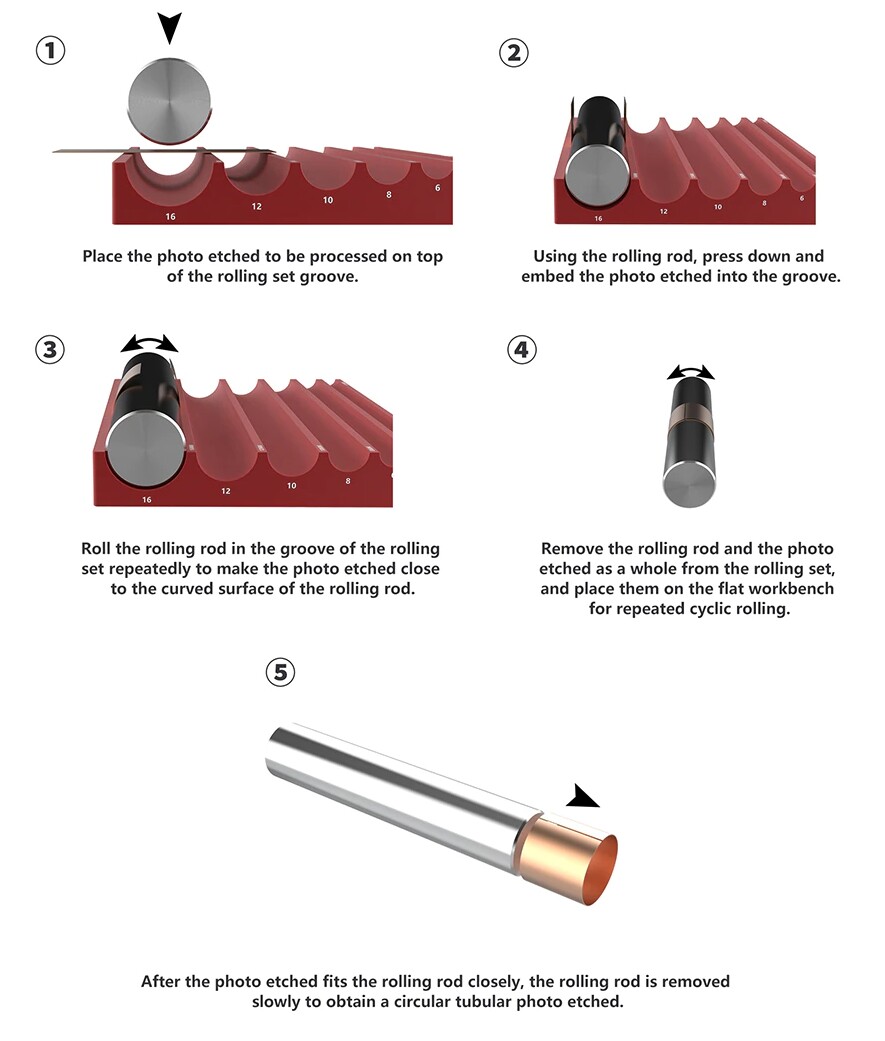 ①

16 12 10 8 6

Place the photo etched to be processed on top of the rolling set groove.

②

16 12 10 8 6

Using the rolling rod, press down and embed the photo etched into the groove.

③

16 12 10 8

Roll the rolling rod in the groove of the rolling set repeatedly to make the photo etched close to the curved surface of the rolling rod.

④

Remove the rolling rod and the photo etched as a whole from the rolling set, and place them on the flat workbench for repeated cyclic rolling.

⑤

After the photo etched fits the rolling rod closely, the rolling rod is removed slowly to obtain a circular tubular photo etched.