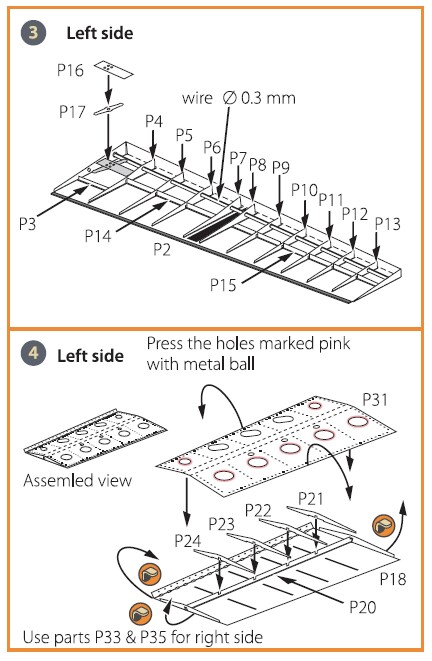 3 Left side

P16
P17
wire ∅ 0.3 mm
P4
P5
P6
P7
P8
P9
P10
P11
P12
P13
P3
P14
P2
P15

4 Left side

Press the holes marked pink with metal ball

P31
Assemled view
P21
P22
P23
P24
P18
P20

Use parts P33 & P35 for right side